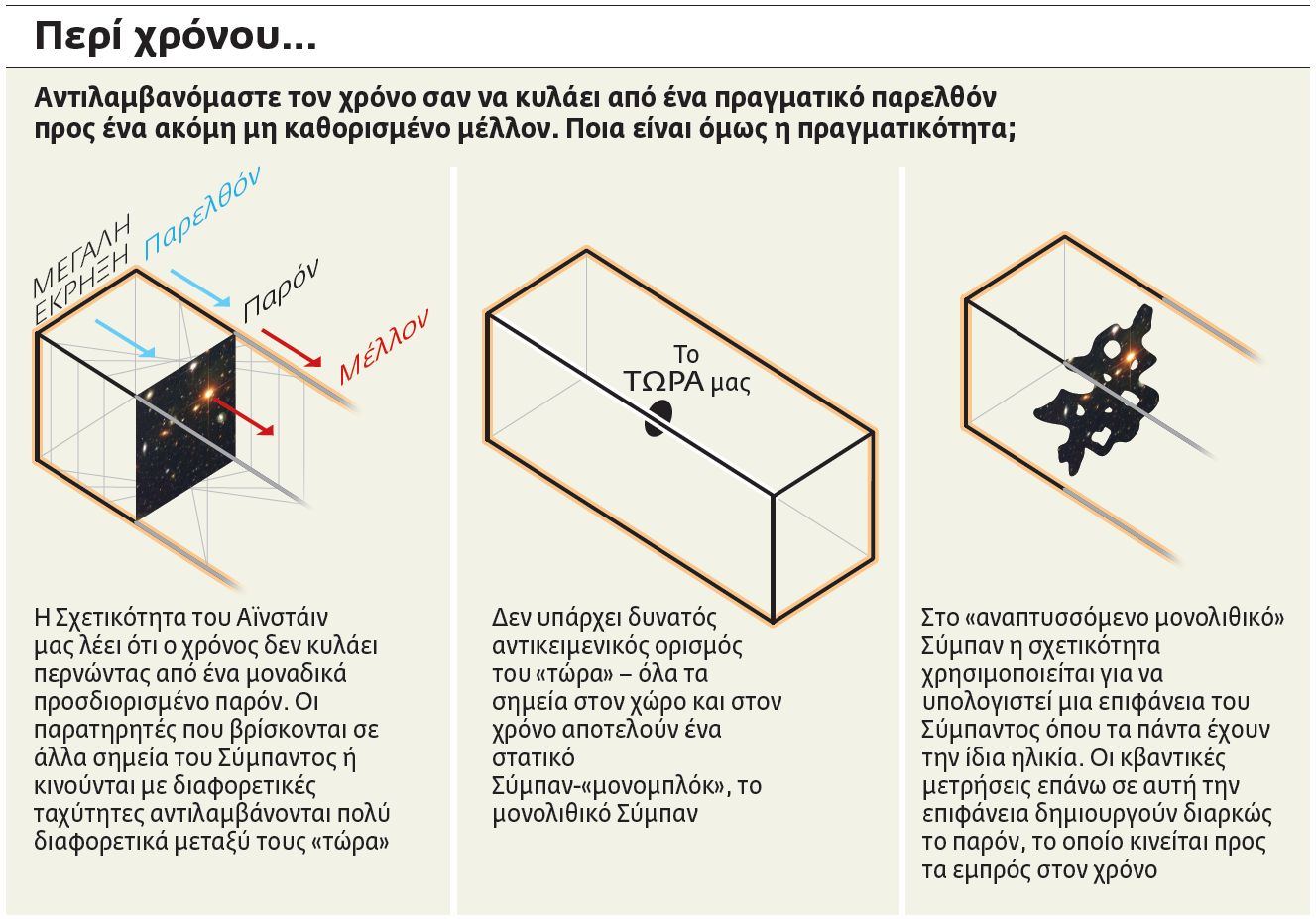 Περί χρόνου...

Αντιλαμβανόμαστε τον χρόνο σαν να κυλάει από ένα πραγματικό παρελθόν προς ένα ακόμη μη καθορισμένο μέλλον. Ποια είναι όμως η πραγματικότητα;

ΜΕΓΑΛΗ ΕΚΡΗΞΗ

Παρελθόν

Παρόν

Μέλλον

Η Σχετικότητα του Αϊνστάιν μας λέει ότι ο χρόνος δεν κυλάει περνώντας από ένα μοναδικά προσδιορισμένο παρόν. Οι παρατηρητές που βρίσκονται σε άλλα σημεία του Σύμπαντος ή κινούνται με διαφορετικές ταχύτητες αντιλαμβάνονται πολύ διαφορετικά μεταξύ τους «τώρα»

Το ΤΩΡΑ μας

Δεν υπάρχει δυνατός αντικειμενικός ορισμός του «τώρα» – όλα τα σημεία στον χώρο και στον χρόνο αποτελούν ένα στατικό Σύμπαν-«μονομπλόκ», το μονολιθικό Σύμπαν

Στο «αναπτυσσόμενο μονολιθικό» Σύμπαν η σχετικότητα χρησιμοποιείται για να υπολογιστεί μια επιφάνεια του Σύμπαντος όπου τα πάντα έχουν την ίδια ηλικία. Οι κβαντικές μετρήσεις επάνω σε αυτή την επιφάνεια δημιουργούν διαρκώς το παρόν, το οποίο κινείται προς τα εμπρός στον χρόνο